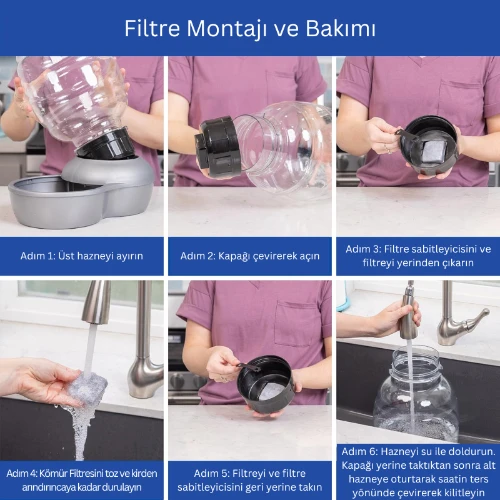 Filtre Montajı ve Bakımı

Adım 1: Üst hazneyi ayırın

Adım 2: Kapağı çevirerek açın

Adım 3: Filtre sabitleyicisini ve filtreyi yerinden çıkarın

Adım 4: Kömür Filtresini toz ve kirden arındırıncaya kadar durulayın

Adım 5: Filtreyi ve filtre sabitleyicisini geri yerine takın

Adım 6: Hazneyi su ile doldurun. Kapağı yerine taktıktan sonra alt hazneye oturtarak saatin ters yönünde çevirerek kilitleyin